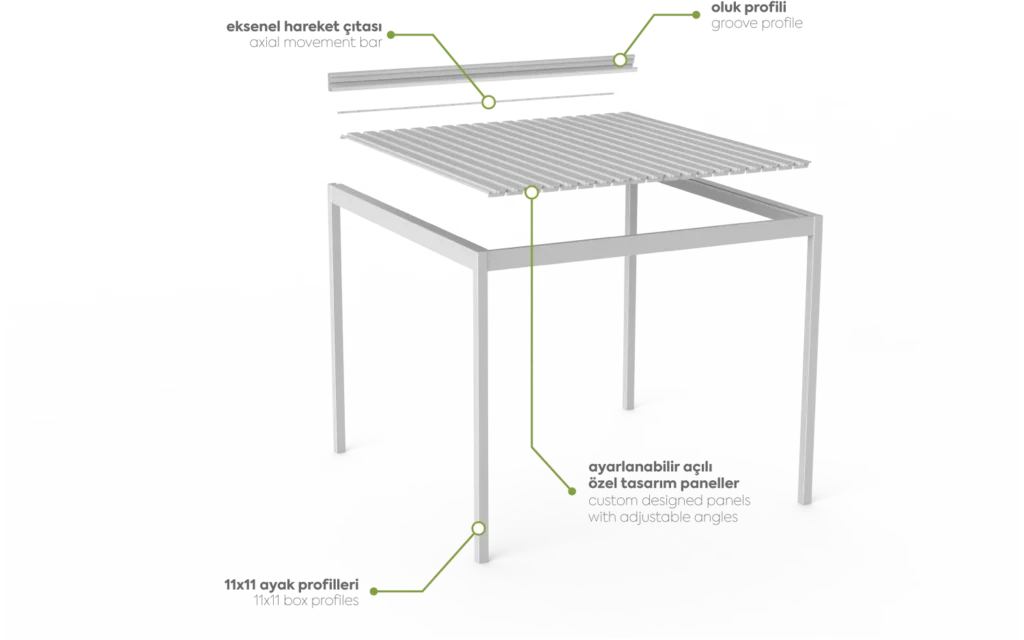 eksenel hareket çıtası
axial movement bar

oluk profili
groove profile

ayarlanabilir açılı
özel tasarım paneller
custom designed panels
with adjustable angles

11x11 ayak profilleri
11x11 box profiles